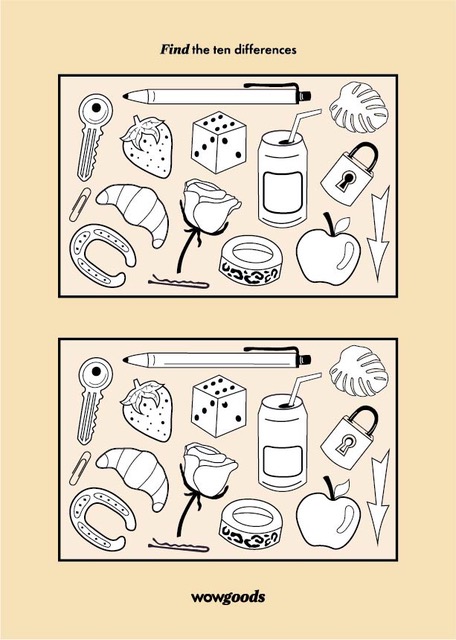 Find the ten differences

wowgoods